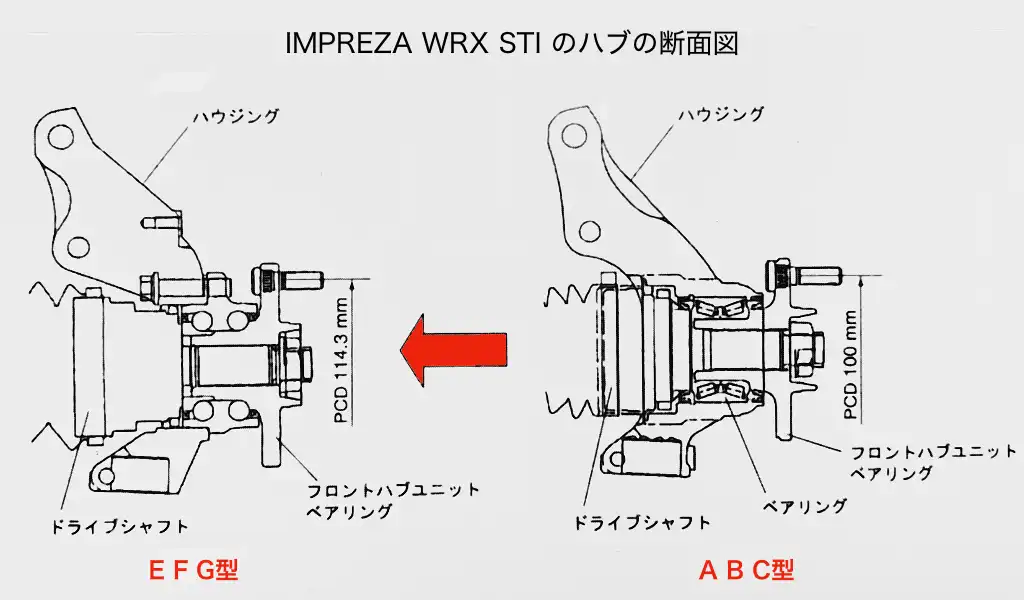 IMPREZA WRX STI のハブの断面図

ハウジング

PCD 114.3 mm

フロントハブユニット
ベアリング

ドライブシャフト

E F G型

ハウジング

PCD 100 mm

フロントハブユニット
ベアリング

ベアリング

ドライブシャフト

A B C型